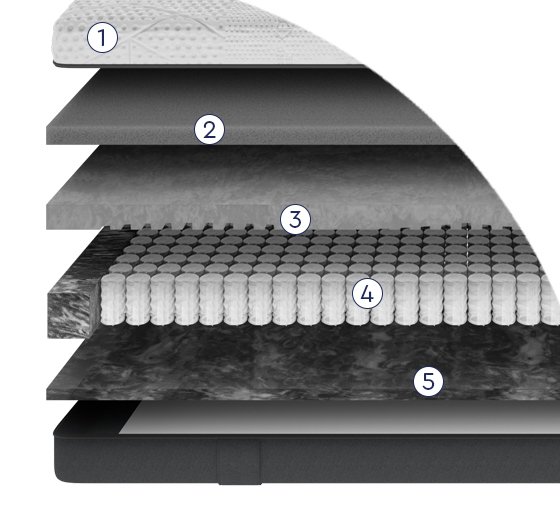 1
2
3
4
5