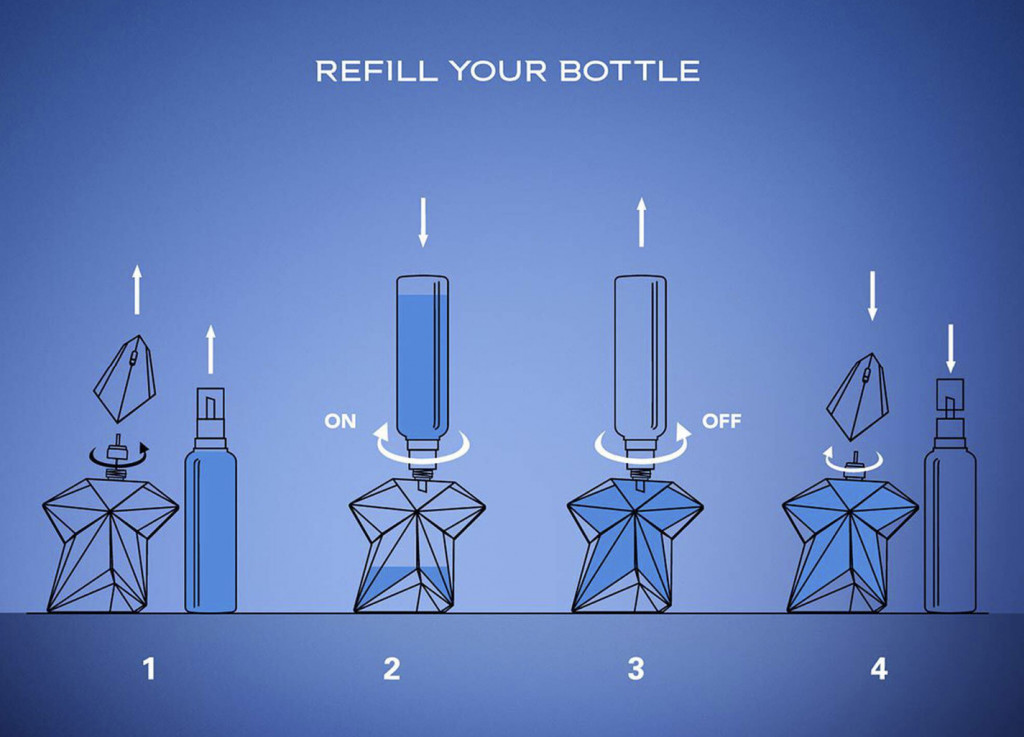 REFILL YOUR BOTTLE

ON

OFF

1

2

3

4